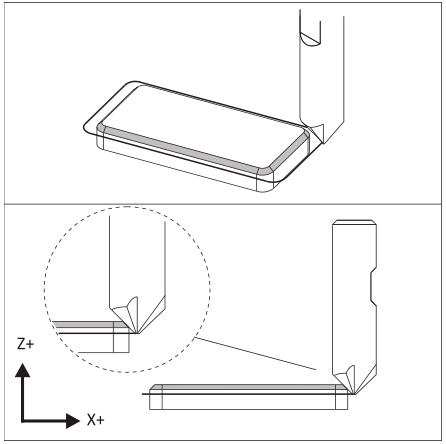 Z+
X+